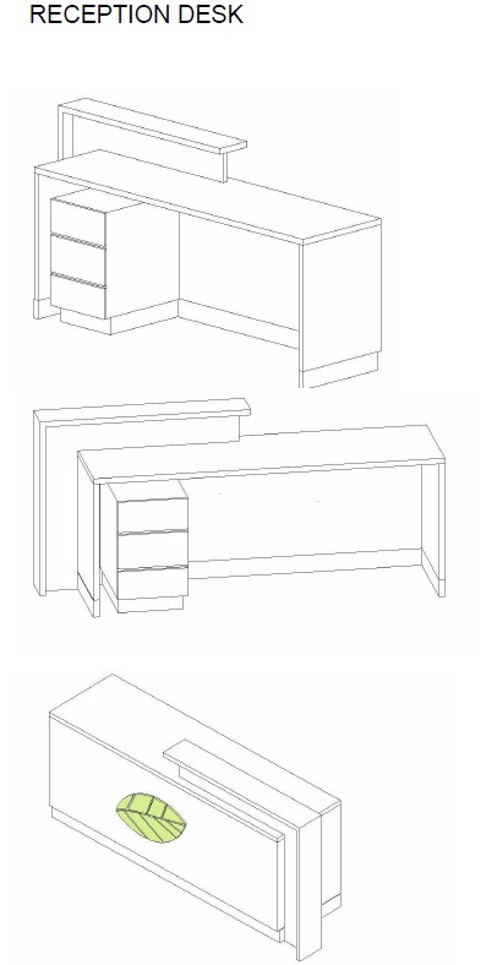 RECEPTION DESK